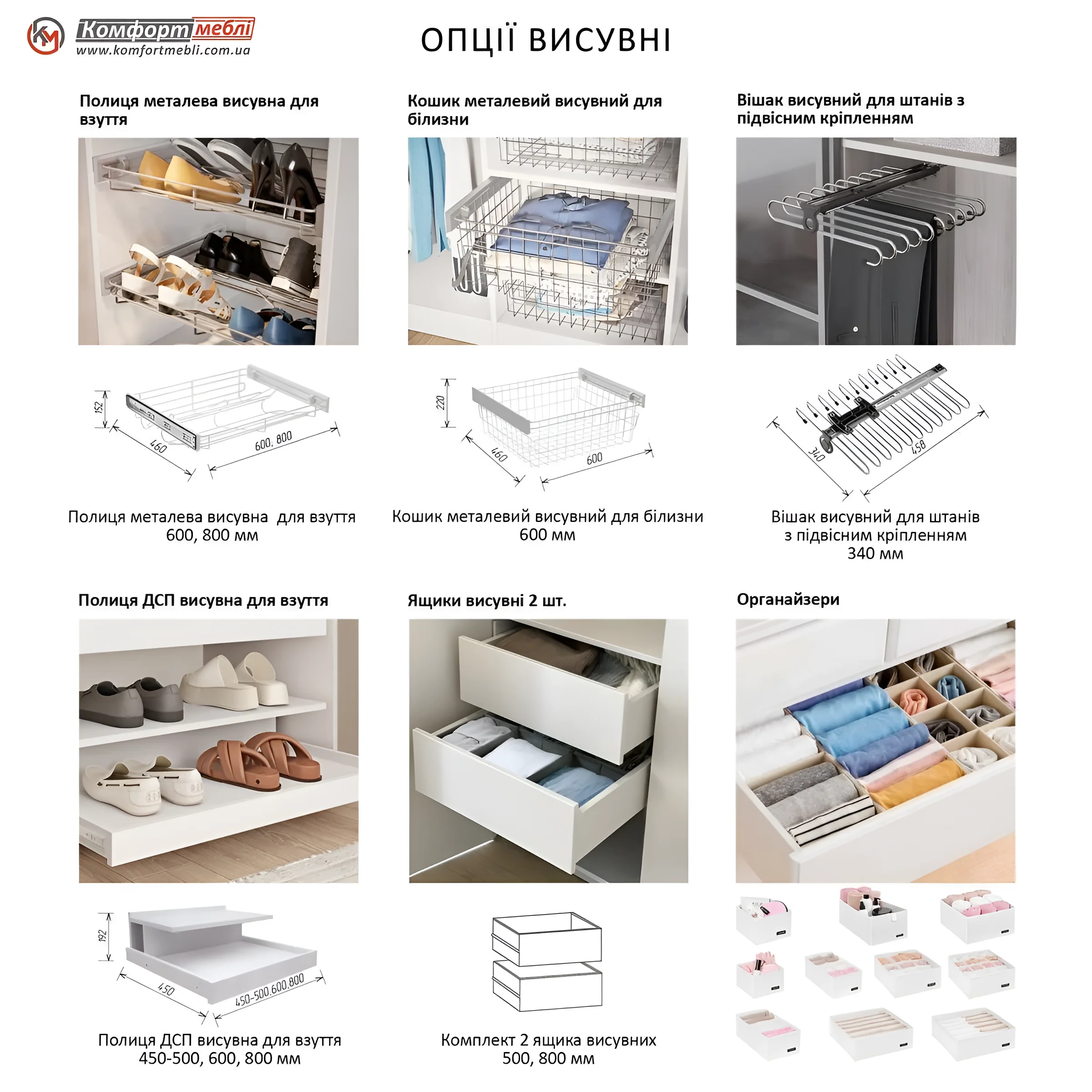 КМ Комфорт меблі
www.komfortmebli.com.ua

ОПЦІЇ ВИСУВНІ

Полиця металева висувна для взуття

152
460
600, 800

Полиця металева висувна для взуття
600, 800 мм

Кошик металевий висувний для білизни

220
460
600

Кошик металевий висувний для білизни
600 мм

Вішак висувний для штанів з підвісним кріпленням

340
458

Вішак висувний для штанів
з підвісним кріпленням
340 мм

Полиця ДСП висувна для взуття

192
450
450-500,600,800

Полиця ДСП висувна для взуття
450-500, 600, 800 мм

Ящики висувні 2 шт.

Комплект 2 ящика висувних
500, 800 мм

Органайзери