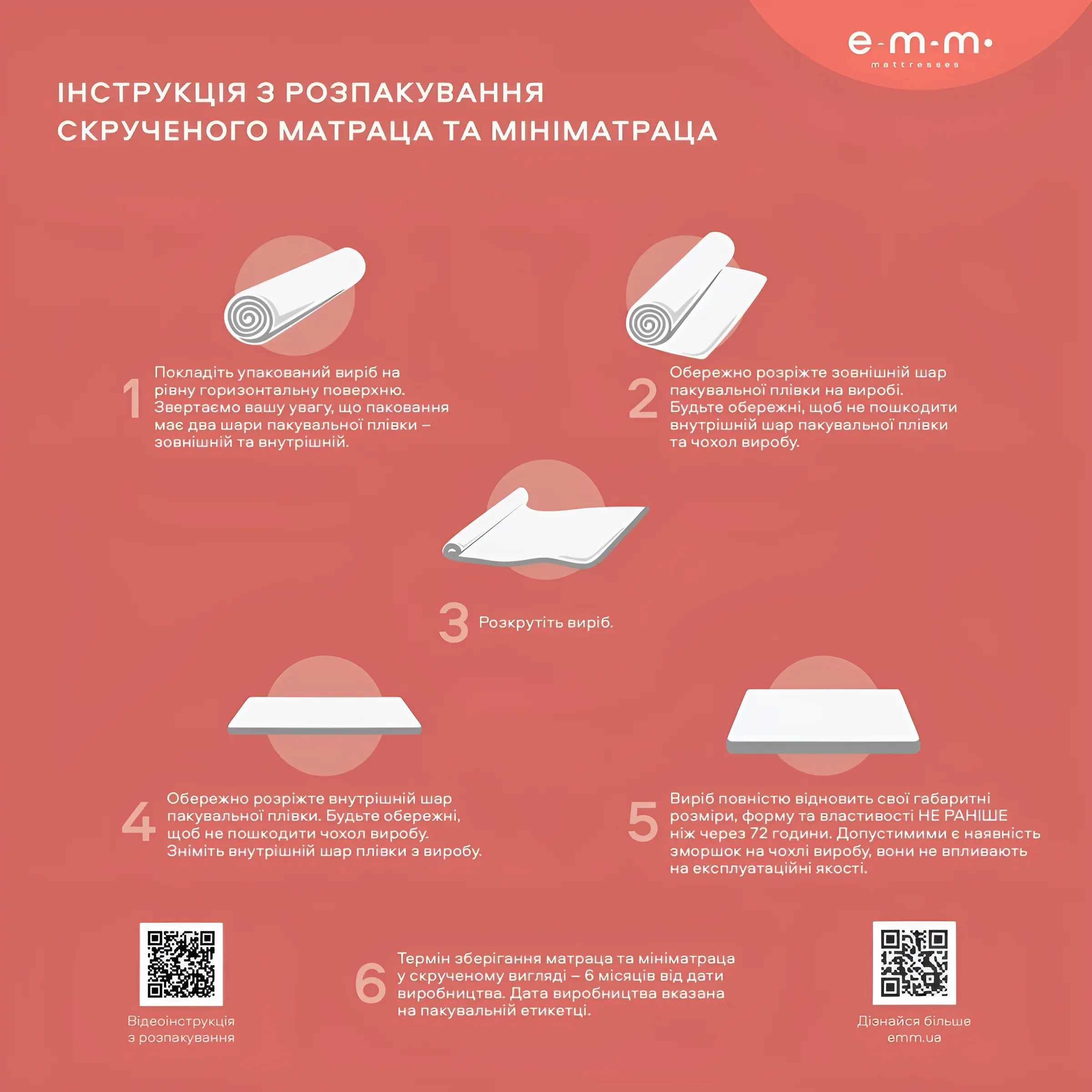 e·m·m·
mattresses

ІНСТРУКЦІЯ З РОЗПАКУВАННЯ СКРУЧЕНОГО МАТРАЦА ТА МІНІМАТРАЦА

1 Покладіть упакований виріб на рівну горизонтальну поверхню. Звертаємо вашу увагу, що паковання має два шари пакувальної плівки – зовнішній та внутрішній.

2 Обережно розріжте зовнішній шар пакувальної плівки на виробі. Будьте обережні, щоб не пошкодити внутрішній шар пакувальної плівки та чохол виробу.

3 Розкрутіть виріб.

4 Обережно розріжте внутрішній шар пакувальної плівки. Будьте обережні, щоб не пошкодити чохол виробу. Зніміть внутрішній шар плівки з виробу.

5 Виріб повністю відновить свої габаритні розміри, форму та властивості НЕ РАНІШЕ ніж через 72 години. Допустимими є наявність зморшок на чохлі виробу, вони не впливають на експлуатаційні якості.

Відеоінструкція з розпакування

6 Термін зберігання матраца та мініматраца у скрученому вигляді – 6 місяців від дати виробництва. Дата виробництва вказана на пакувальній етикетці.

Дізнайся більше emm.ua