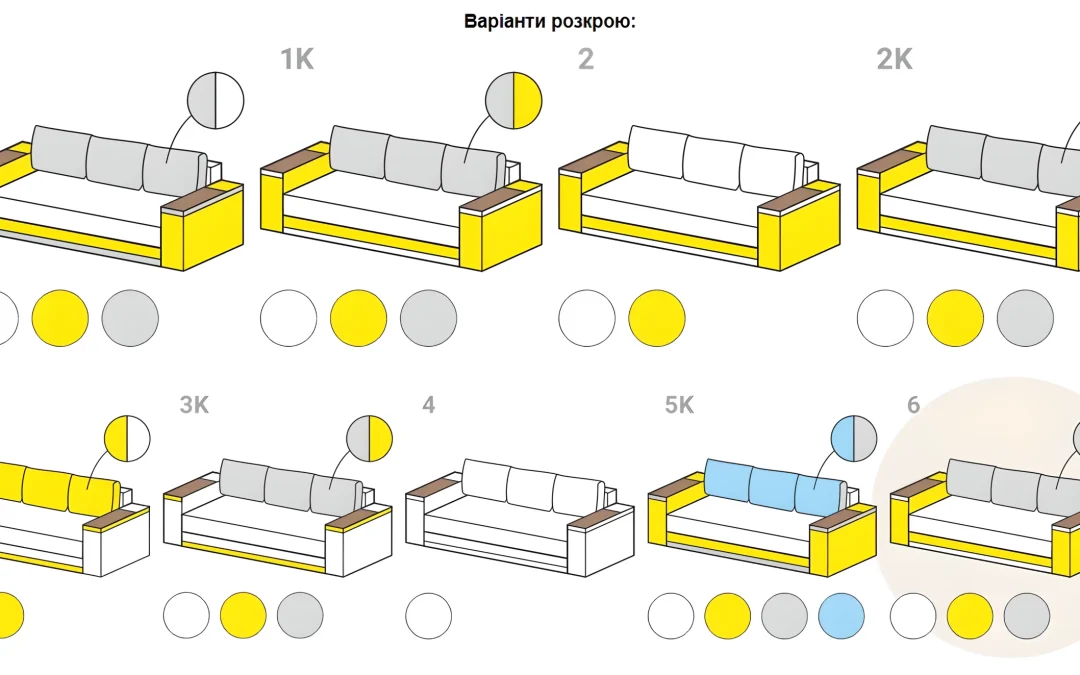 Варіанти розкрою:

1K

2

2K

3K

4

5K

6